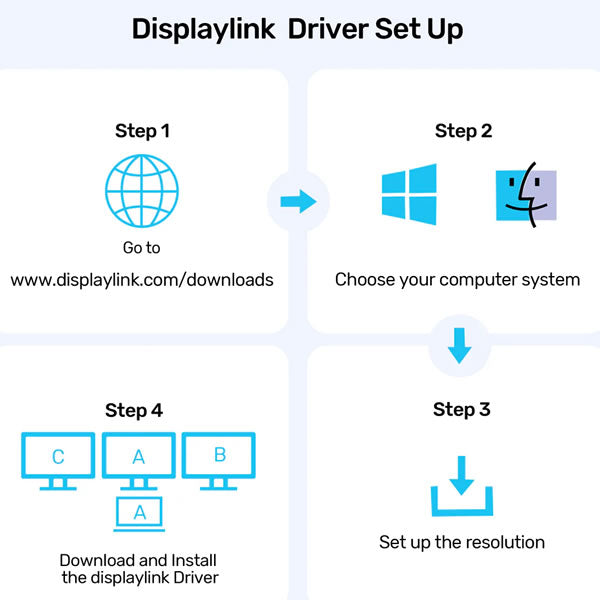 Displaylink Driver Set Up

Step 1

Go to

www.displaylink.com/downloads

Step 2

Choose your computer system

Step 3

Set up the resolution

Step 4

C A B

A

Download and Install the displaylink Driver